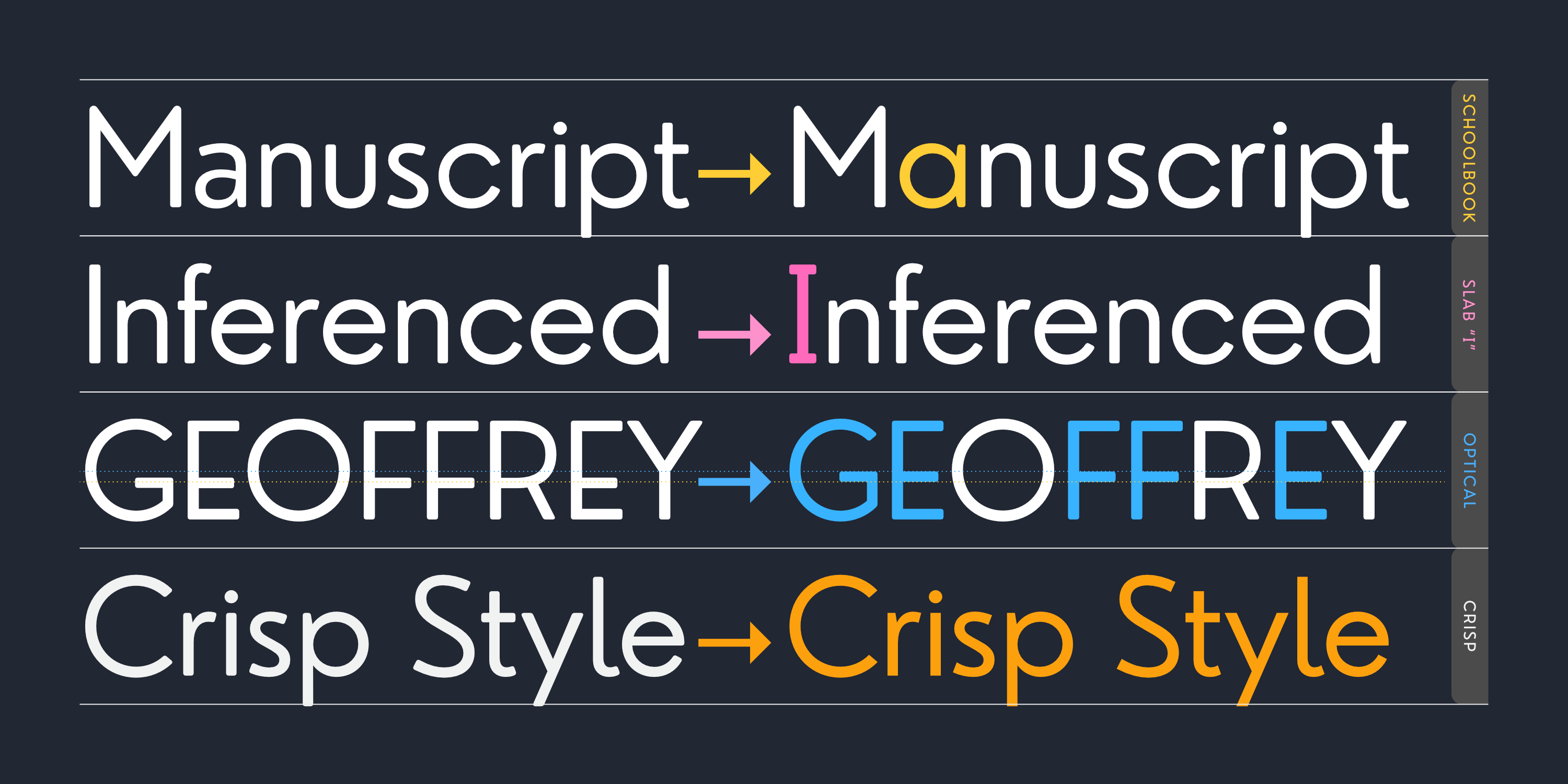 Manuscript → Manuscript

SCHOOLBOOK

Inferenced → Inferenced

SLAB "I"

GEOFFREY → GEOFFREY

OPTICAL

Crisp Style → Crisp Style

CRISP